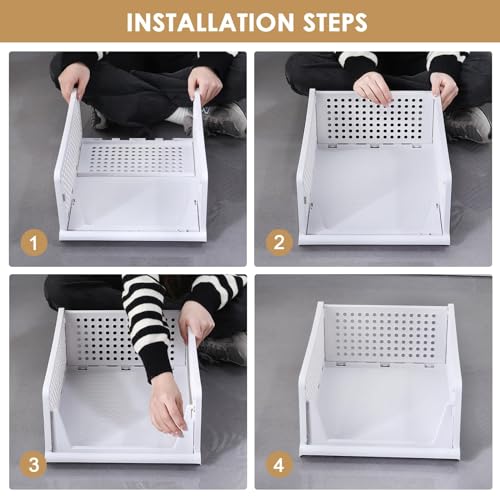 INSTALLATION STEPS

1

2

3

4